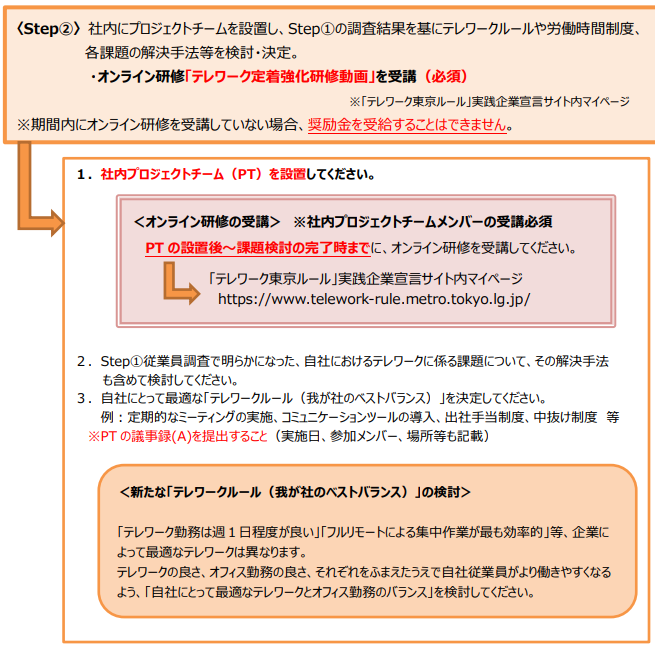 〈Step②〉社内にプロジェクトチームを設置し、Step①の調査結果を基にテレワークルールや労働時間制度、各課題の解決手法等を検討・決定。

・オンライン研修「テレワーク定着強化研修動画」を受講（必須）

※「テレワーク東京ルール」実践企業宣言サイト内マイページ

※期間内にオンライン研修を受講していない場合、奨励金を受給することはできません。

1．社内プロジェクトチーム（PT）を設置してください。

＜オンライン研修の受講＞　※社内プロジェクトチームメンバーの受講必須

PT の設置後～課題検討の完了時までに、オンライン研修を受講してください。

「テレワーク東京ルール」実践企業宣言サイト内マイページ
https://www.telework-rule.metro.tokyo.lg.jp/

2．Step①従業員調査で明らかになった、自社におけるテレワークに係る課題について、その解決手法も含めて検討してください。

3．自社にとって最適な「テレワークルール（我が社のベストバランス）」を決定してください。
例：定期的なミーティングの実施、コミュニケーションツールの導入、出社手当制度、中抜け制度　等
※PT の議事録(A)を提出すること（実施日、参加メンバー、場所等も記載）

＜新たな「テレワークルール（我が社のベストバランス）」の検討＞

「テレワーク勤務は週１日程度が良い」「フルリモートによる集中作業が最も効率的」等、企業によって最適なテレワークは異なります。
テレワークの良さ、オフィス勤務の良さ、それぞれをふまえたうえで自社従業員がより働きやすくなるよう、「自社にとって最適なテレワークとオフィス勤務のバランス」を検討してください。