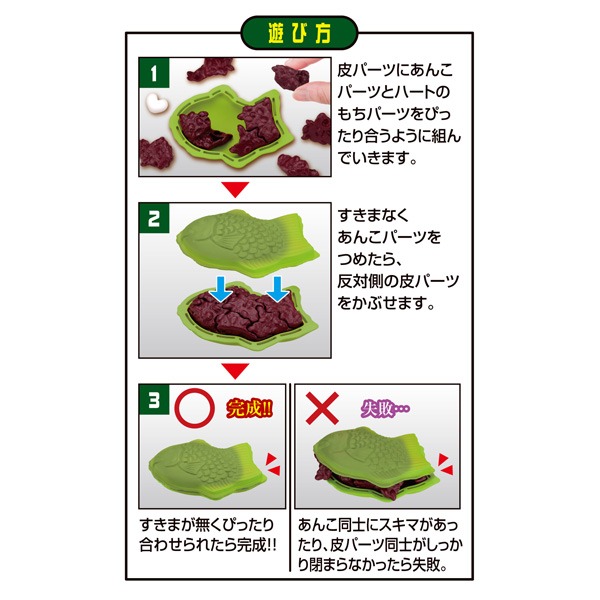 遊び方

1

皮パーツにあんこパーツとハートのもちパーツをぴったり合うように組んでいきます。

2

すきまなくあんこパーツをつめたら、反対側の皮パーツをかぶせます。

3

完成!!

すきまが無くぴったり合わせられたら完成!!

失敗…

あんこ同士にスキマがあったり、皮パーツ同士がしっかり閉まらなかったら失敗。