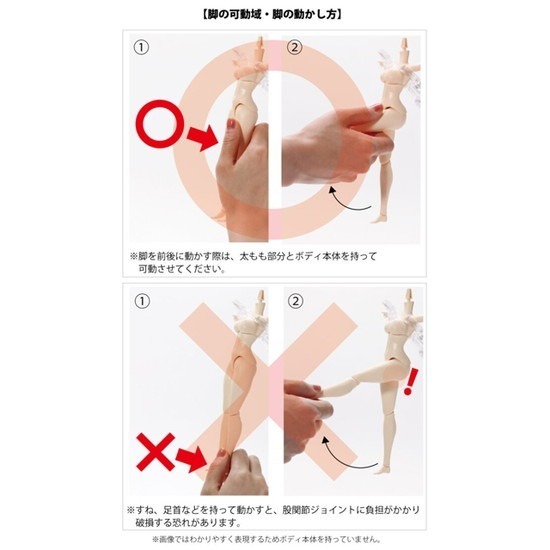 【脚の可動域・脚の動かし方】

①

②

※脚を前後に動かす際は、太もも部分とボディ本体を持って可動させてください。

①

②

!

※すね、足首などを持って動かすと、股関節ジョイントに負担がかかり破損する恐れがあります。

※画像ではわかりやすく表現するためボディ本体を持っていません。