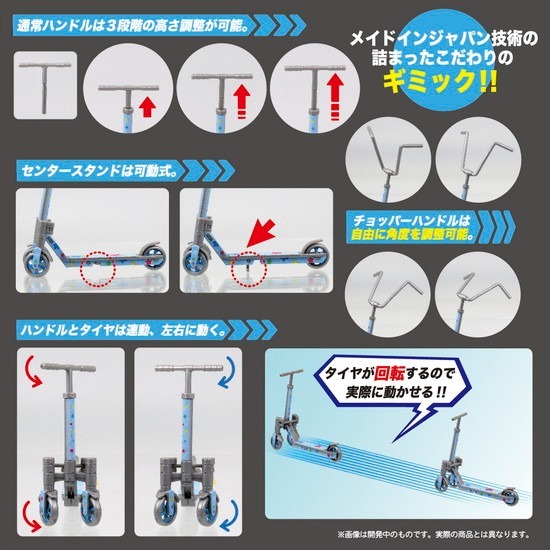 通常ハンドルは３段階の高さ調整が可能。

メイドインジャパン技術の詰まったこだわりのギミック!!

センタースタンドは可動式。

チョッパーハンドルは自由に角度を調整可能。

ハンドルとタイヤは連動、左右に動く。

タイヤが回転するので実際に動かせる!!

※画像は開発中のものです。実際の商品とは異なります。