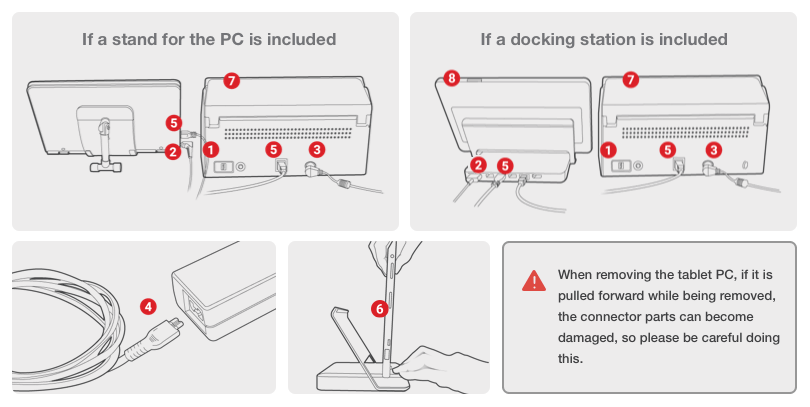 If a stand for the PC is included

7

5

2

1

5

3

If a docking station is included

8

7

2

5

1

5

3

4

6

When removing the tablet PC, if it is pulled forward while being removed, the connector parts can become damaged, so please be careful doing this.