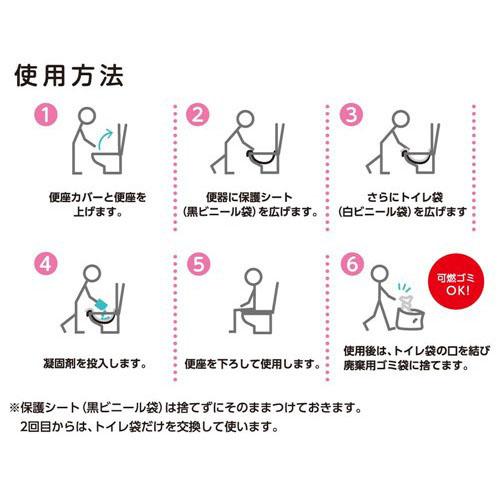 使用方法

1
便座カバーと便座を上げます。

2
便器に保護シート（黒ビニール袋）を広げます。

3
さらにトイレ袋（白ビニール袋）を広げます

4
凝固剤を投入します。

5
便座を下ろして使用します。

6
可燃ゴミOK!
使用後は、トイレ袋の口を結び廃棄用ゴミ袋に捨てます。

※保護シート（黒ビニール袋）は捨てずにそのままつけておきます。
2回目からは、トイレ袋だけを交換して使います。