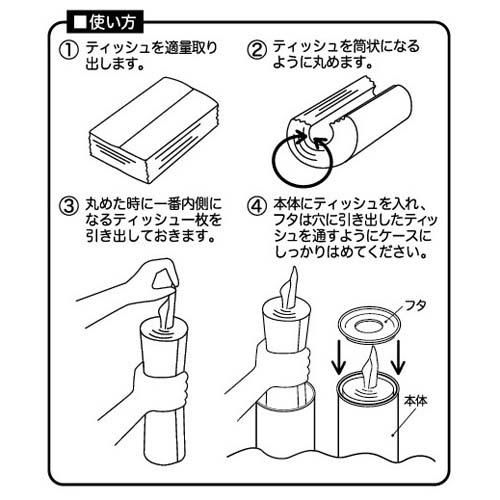 ■使い方

① ティッシュを適量取り出します。

② ティッシュを筒状になるように丸めます。

③ 丸めた時に一番内側になるティッシュ一枚を引き出しておきます。

④ 本体にティッシュを入れ、フタは穴に引き出したティッシュを通すようにケースにしっかりはめてください。

フタ

本体