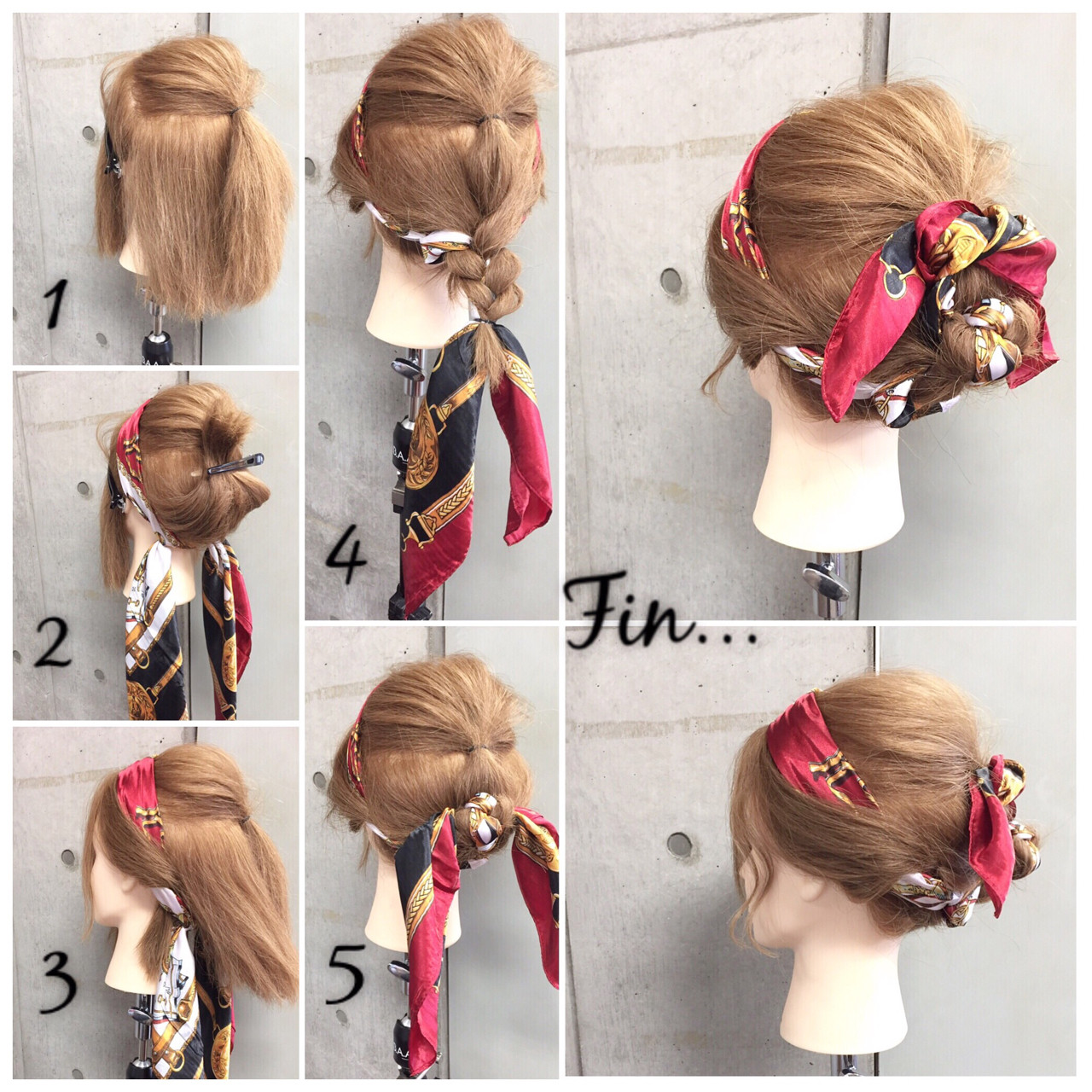 1

2

3

4

5

Fin...