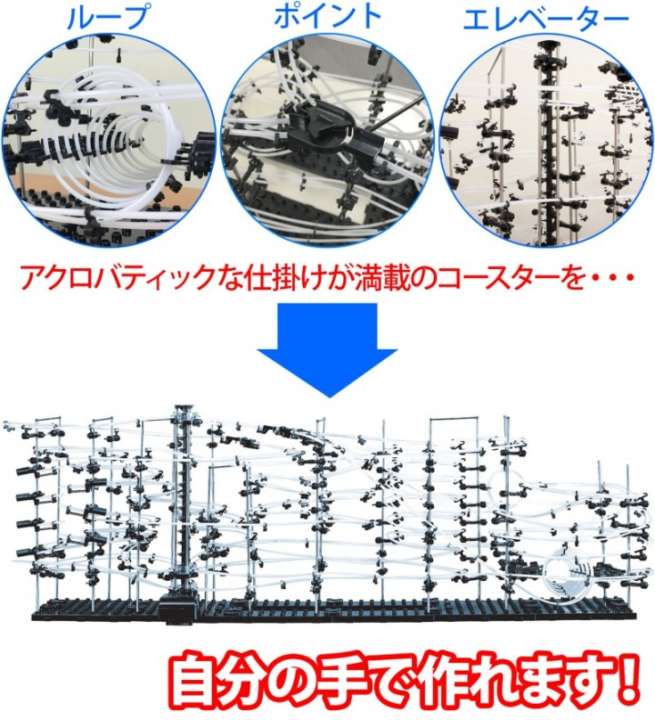 ループ

ポイント

エレベーター

アクロバティックな仕掛けが満載のコースターを・・・

自分の手で作れます!