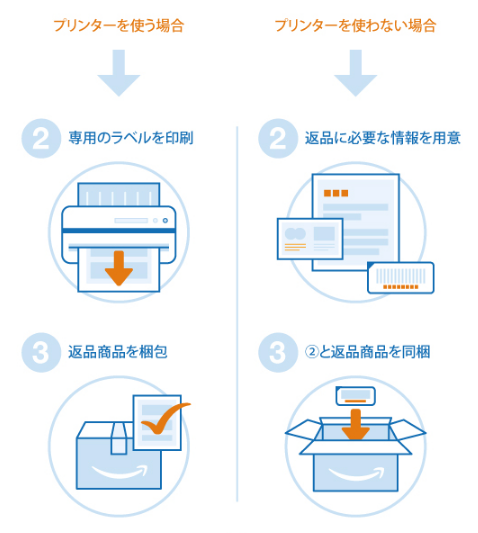 プリンターを使う場合

2 専用のラベルを印刷

3 返品商品を梱包

プリンターを使わない場合

2 返品に必要な情報を用意

3 ②と返品商品を同梱