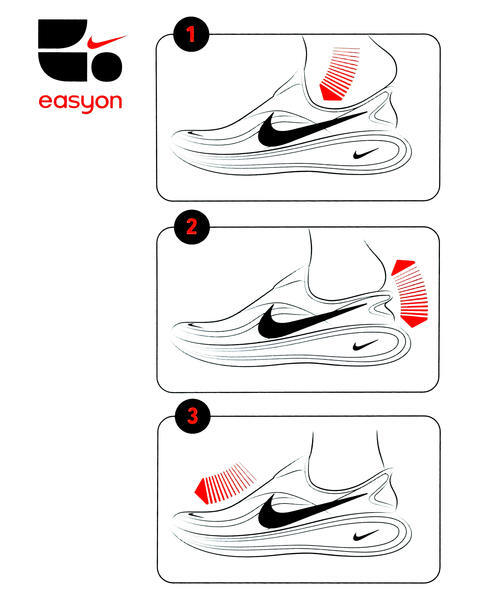 easyon

1

2

3