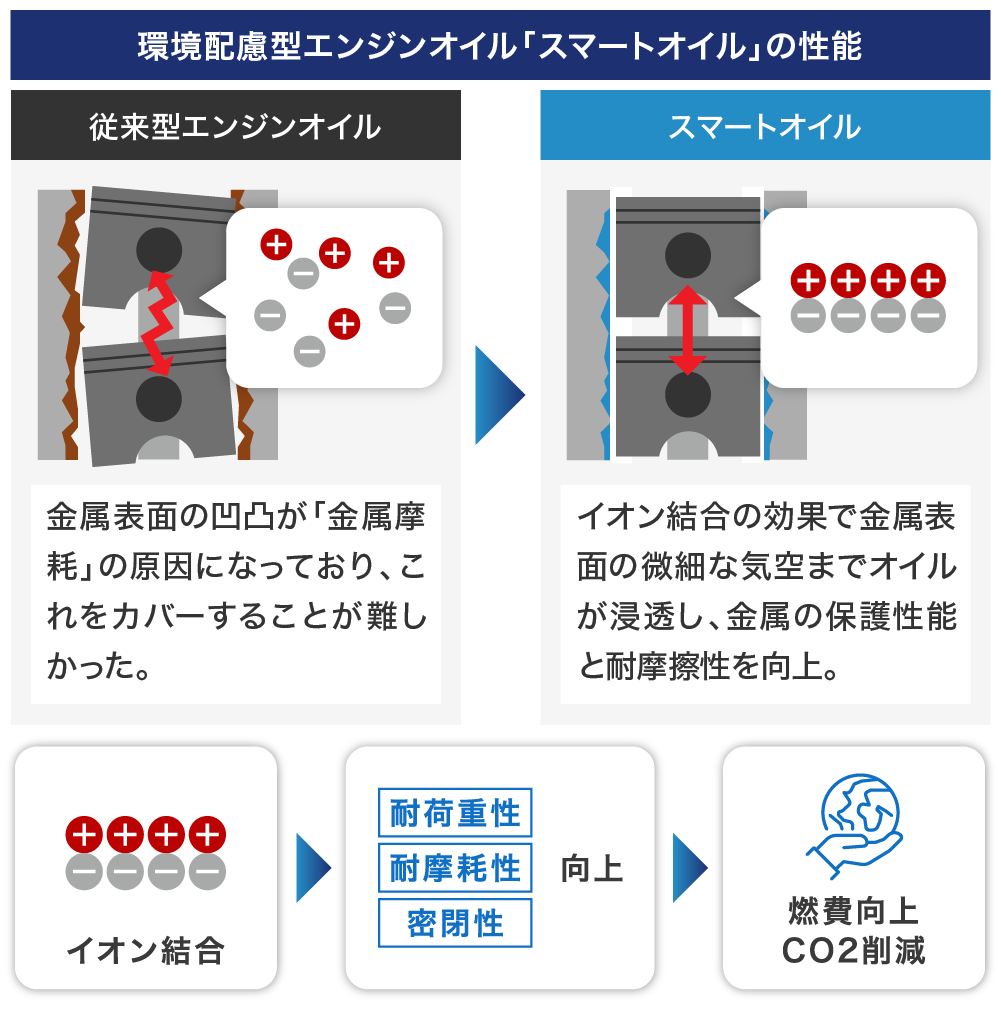 環境配慮型エンジンオイル「スマートオイル」の性能

従来型エンジンオイル

金属表面の凹凸が「金属摩耗」の原因になっており、これをカバーすることが難しかった。

スマートオイル

イオン結合の効果で金属表面の微細な気空までオイルが浸透し、金属の保護性能と耐摩擦性を向上。

イオン結合

耐荷重性
耐摩耗性
密閉性
向上

燃費向上
CO2削減