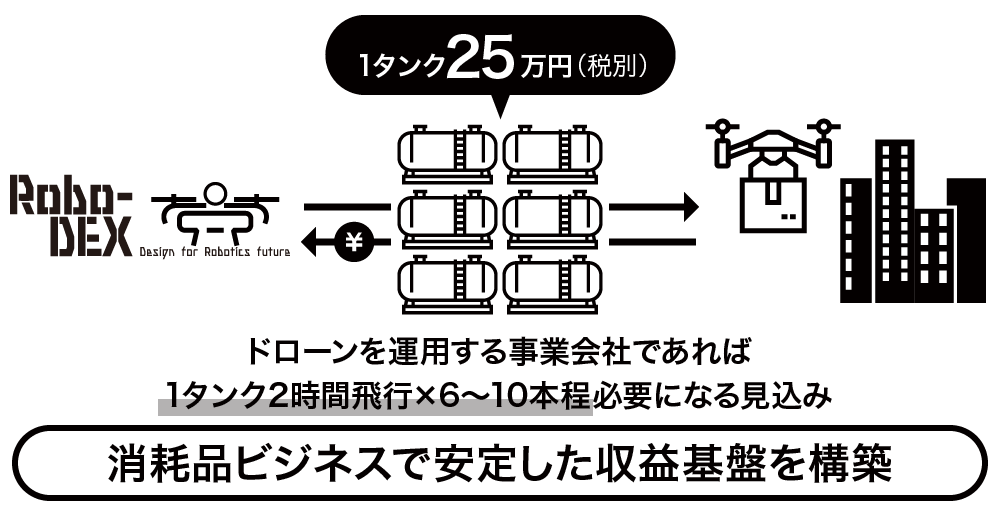 1タンク25万円（税別）

Robo-DEX

Design for Robotics future

¥

ドローンを運用する事業会社であれば
1タンク2時間飛行×6〜10本程必要になる見込み

消耗品ビジネスで安定した収益基盤を構築