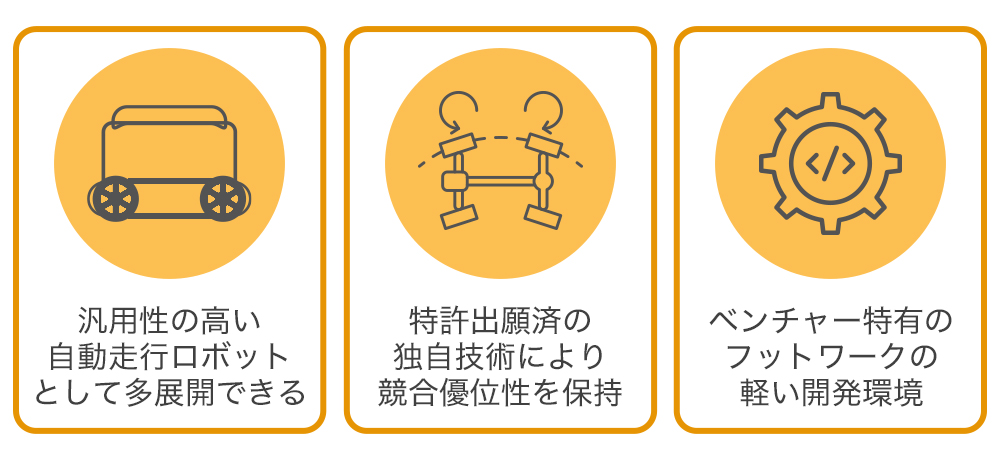 汎用性の高い
自動走行ロボット
として多展開できる

特許出願済の
独自技術により
競合優位性を保持

ベンチャー特有の
フットワークの
軽い開発環境