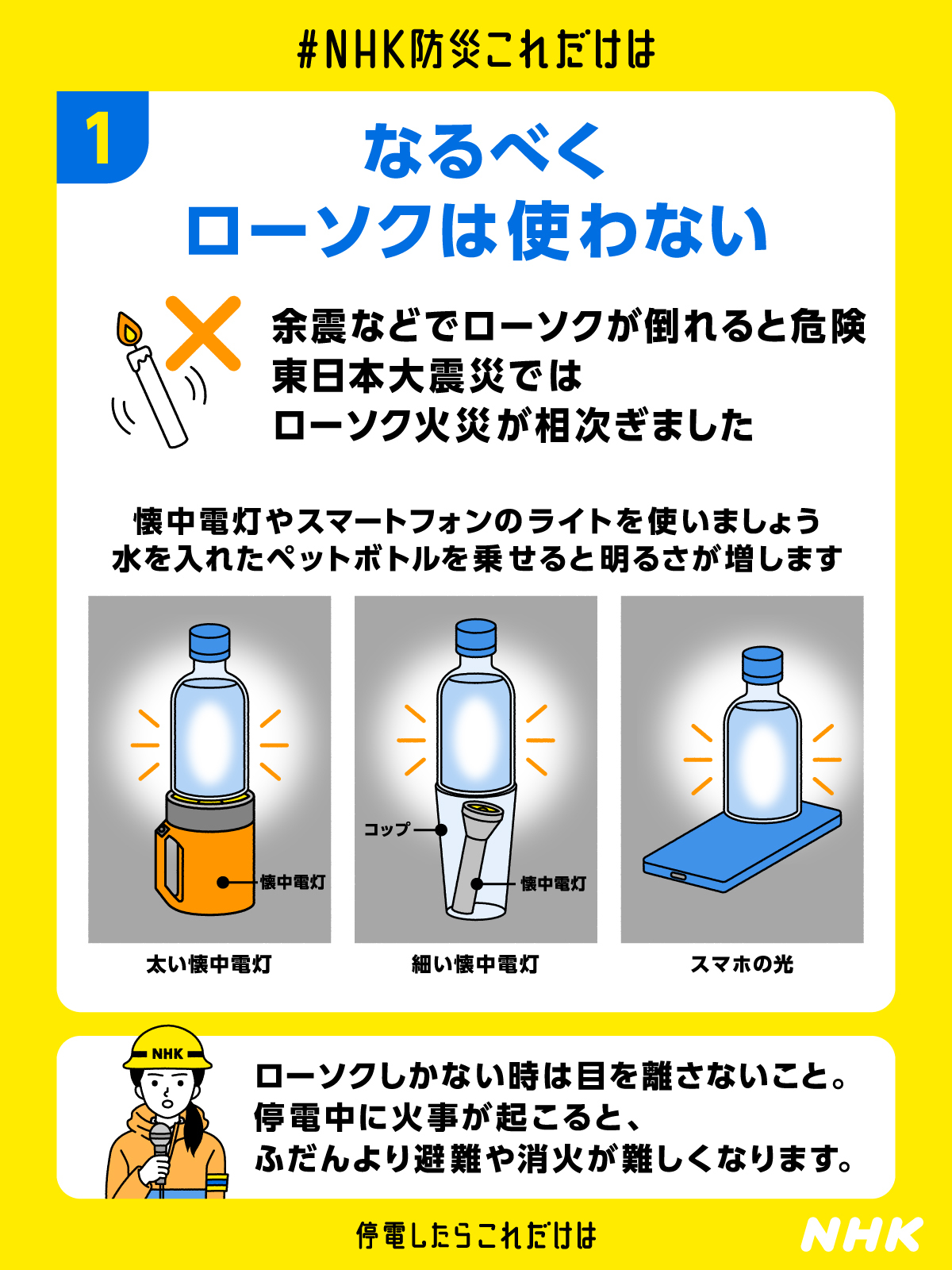 #NHK防災これだけは

1

なるべく
ローソクは使わない

余震などでローソクが倒れると危険
東日本大震災では
ローソク火災が相次ぎました

懐中電灯やスマートフォンのライトを使いましょう
水を入れたペットボトルを乗せると明るさが増します

懐中電灯

太い懐中電灯

コップ

懐中電灯

細い懐中電灯

スマホの光

NHK

ローソクしかない時は目を離さないこと。
停電中に火事が起こると、
ふだんより避難や消火が難しくなります。

停電したらこれだけは

NHK