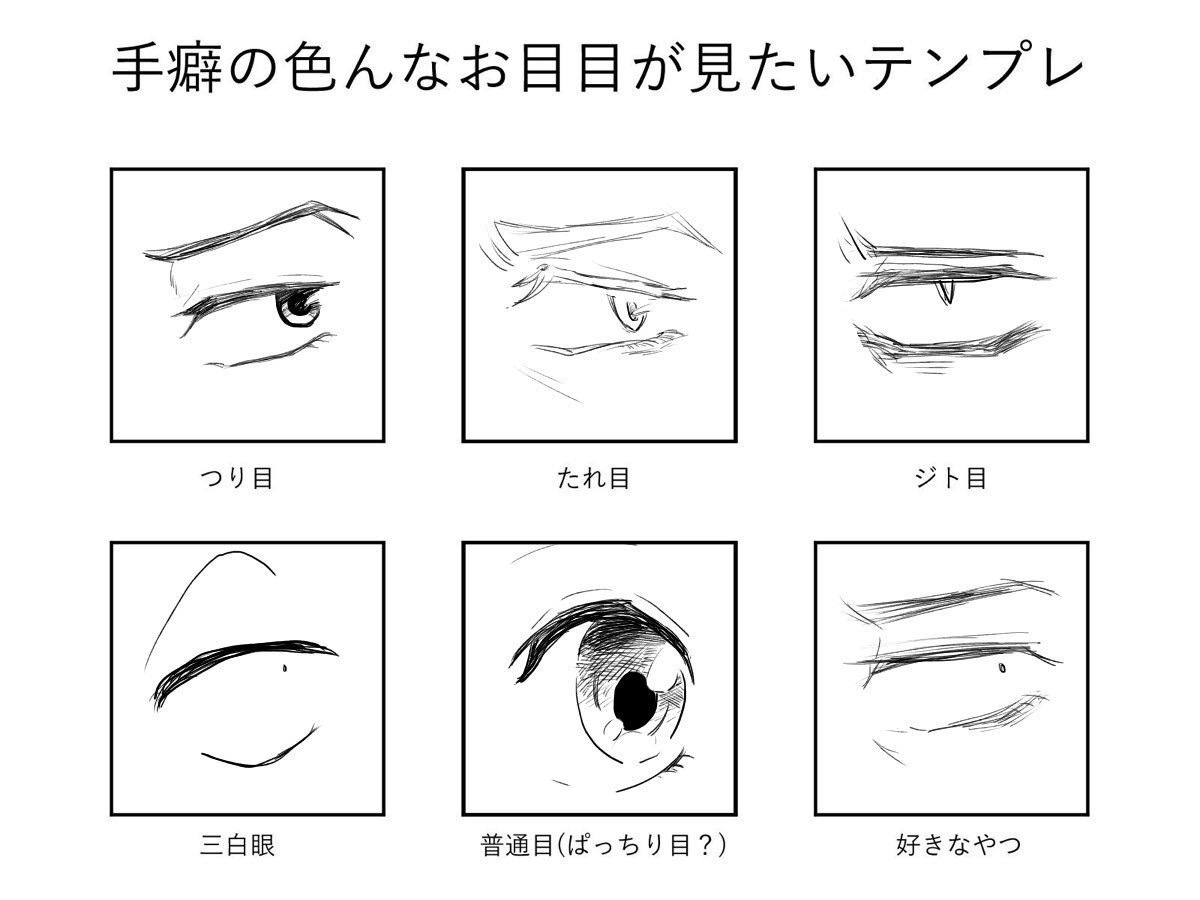 手癖の色んなお目目が見たいテンプレ

つり目

たれ目

ジト目

三白眼

普通目(ぱっちり目？)

好きなやつ