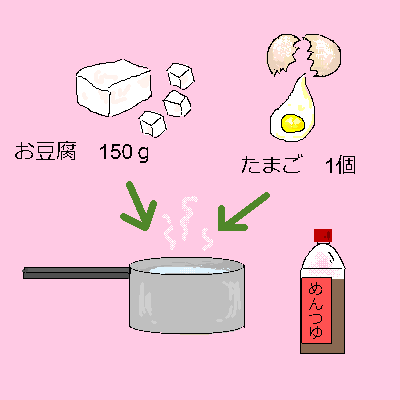 お豆腐　150ｇ

たまご　1個

めんつゆ