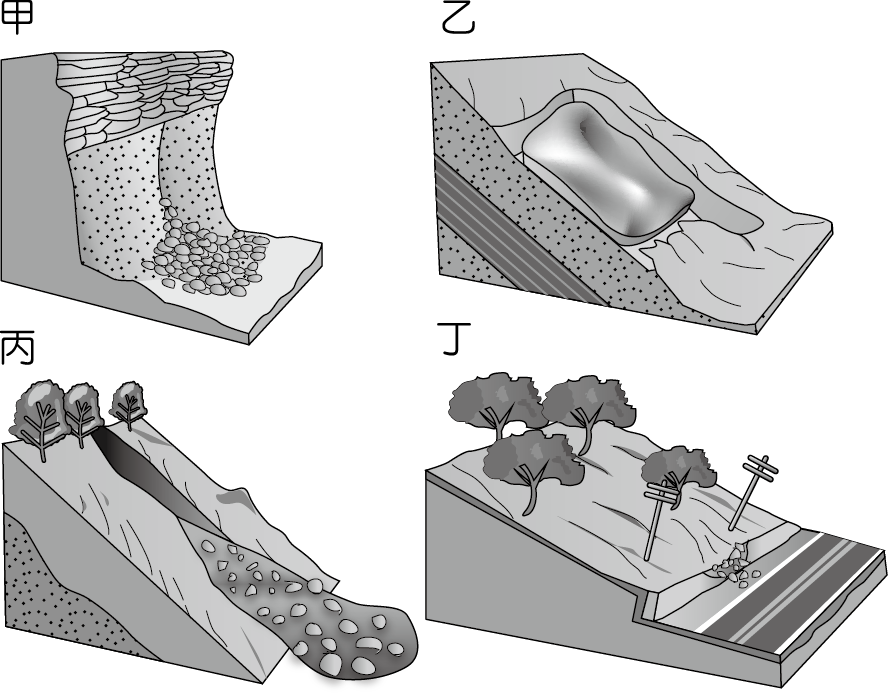 甲

乙

丙

丁