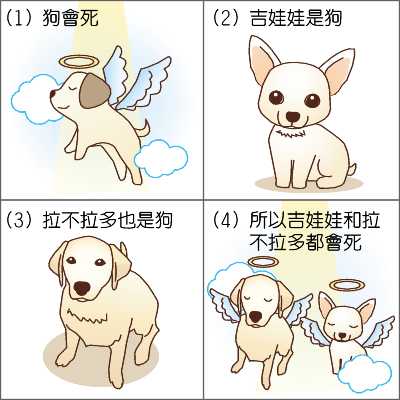 (1) 狗會死

(2) 吉娃娃是狗

(3) 拉不拉多也是狗

(4) 所以吉娃娃和拉不拉多都會死