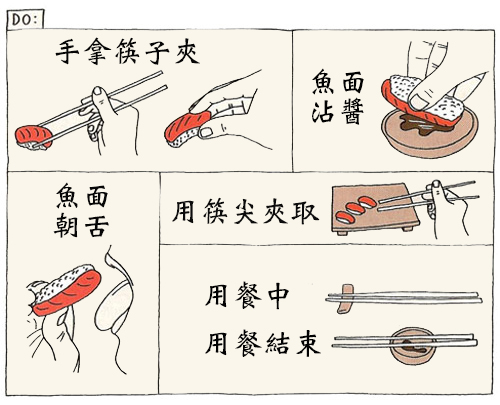 DO:

手拿筷子夾

魚面沾醬

魚面朝舌

用筷尖夾取

用餐中

用餐結束