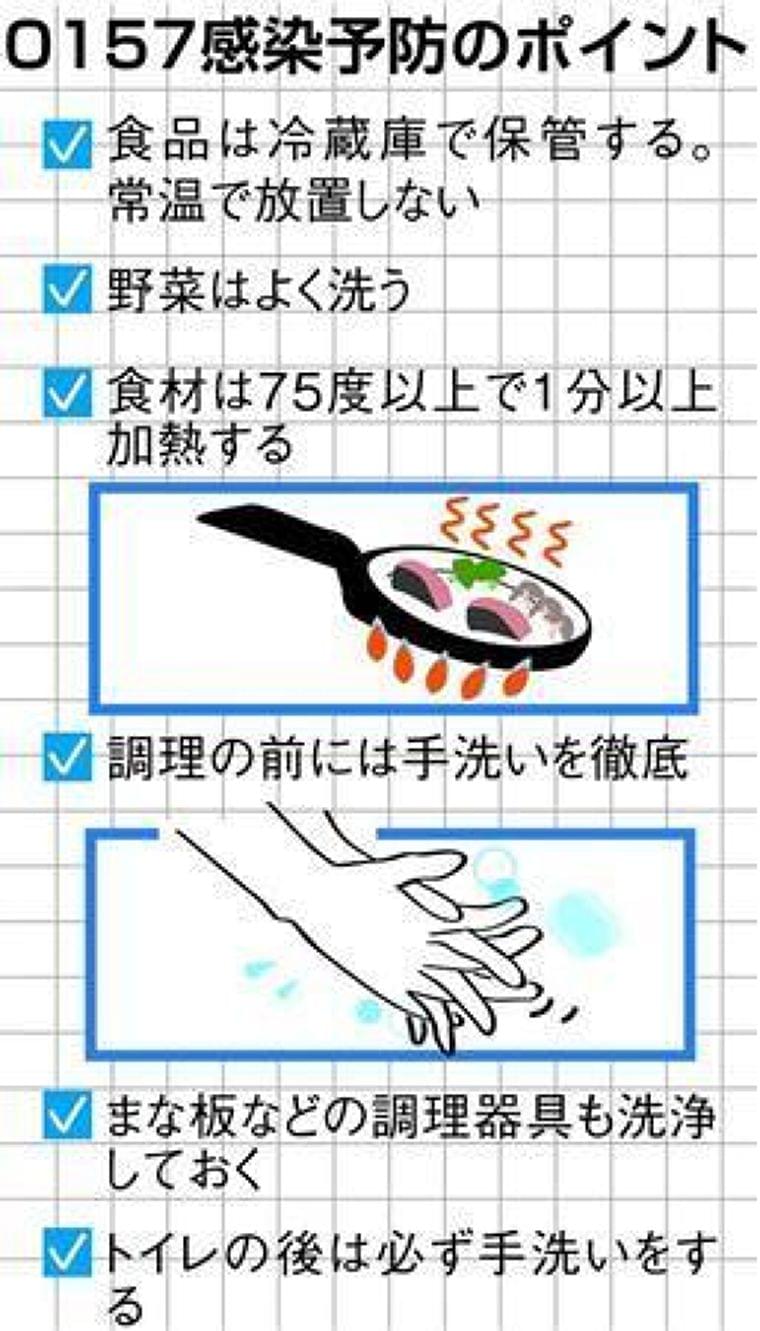 O157感染予防のポイント

食品は冷蔵庫で保管する。常温で放置しない

野菜はよく洗う

食材は75度以上で1分以上加熱する

調理の前には手洗いを徹底

まな板などの調理器具も洗浄しておく

トイレの後は必ず手洗いをする