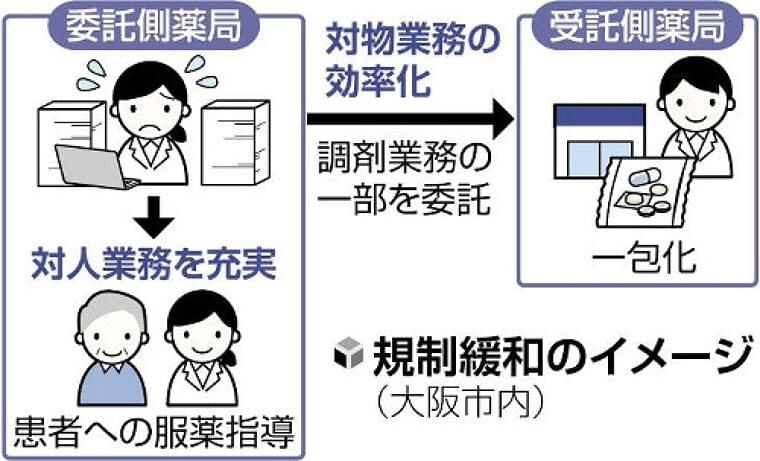 委託側薬局

対人業務を充実

患者への服薬指導

対物業務の効率化

調剤業務の一部を委託

受託側薬局

一包化

規制緩和のイメージ
（大阪市内）