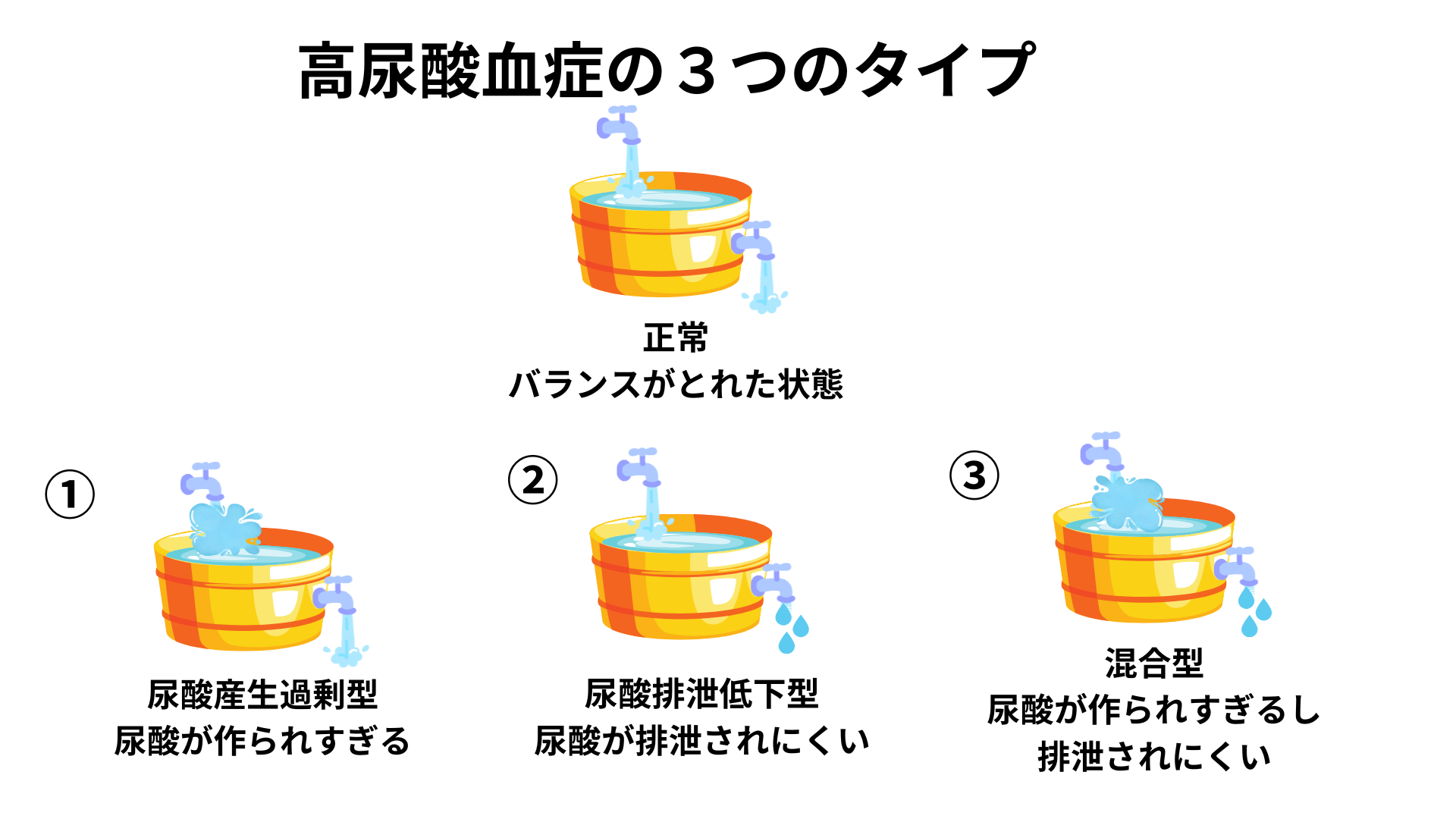 高尿酸血症の３つのタイプ

正常
バランスがとれた状態

①

尿酸産生過剰型
尿酸が作られすぎる

②

尿酸排泄低下型
尿酸が排泄されにくい

③

混合型
尿酸が作られすぎるし
排泄されにくい