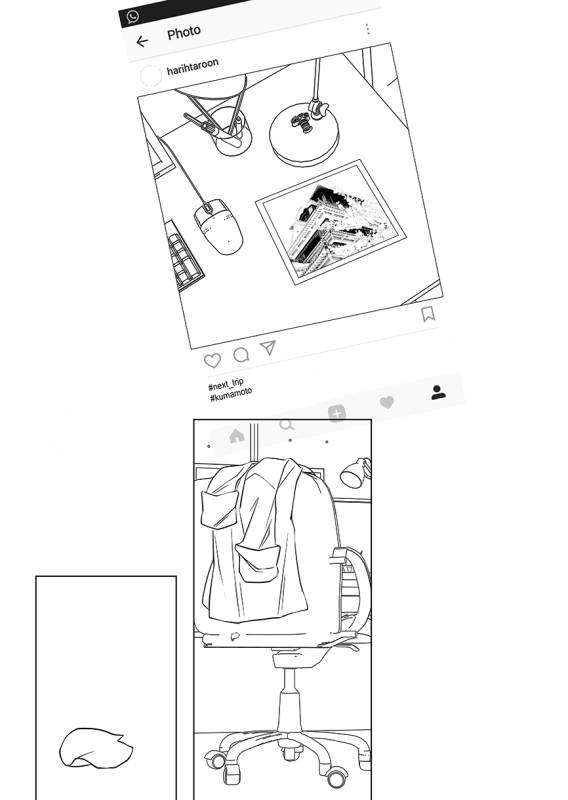 Photo

harihtaroon

#next_trip
#kumamoto