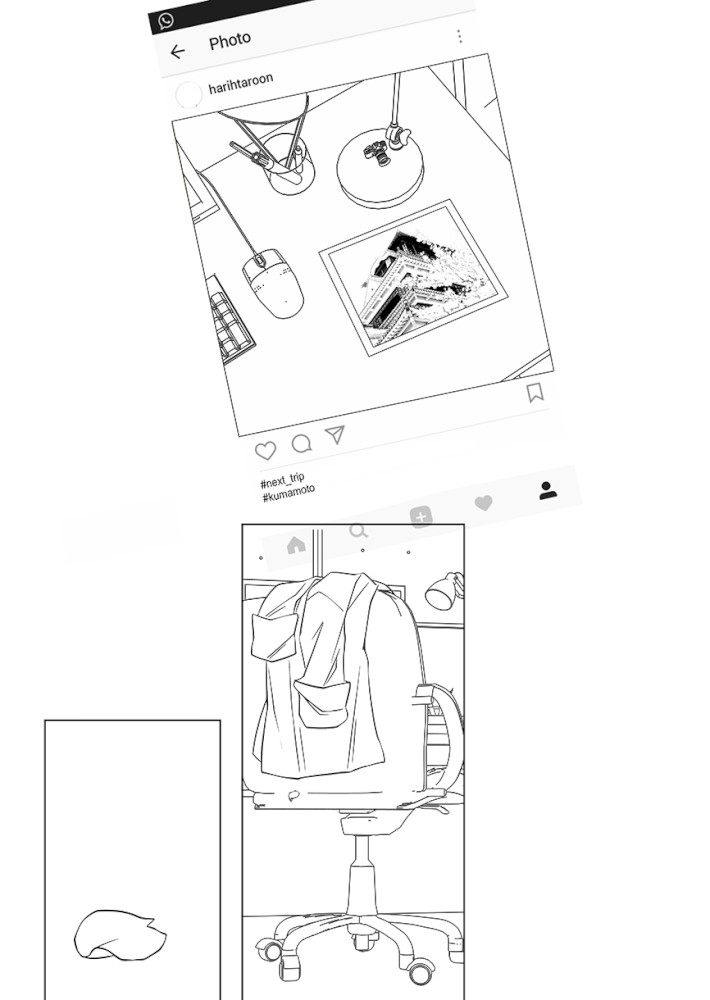 Photo

harihtaroon

#next_trip
#kumamoto