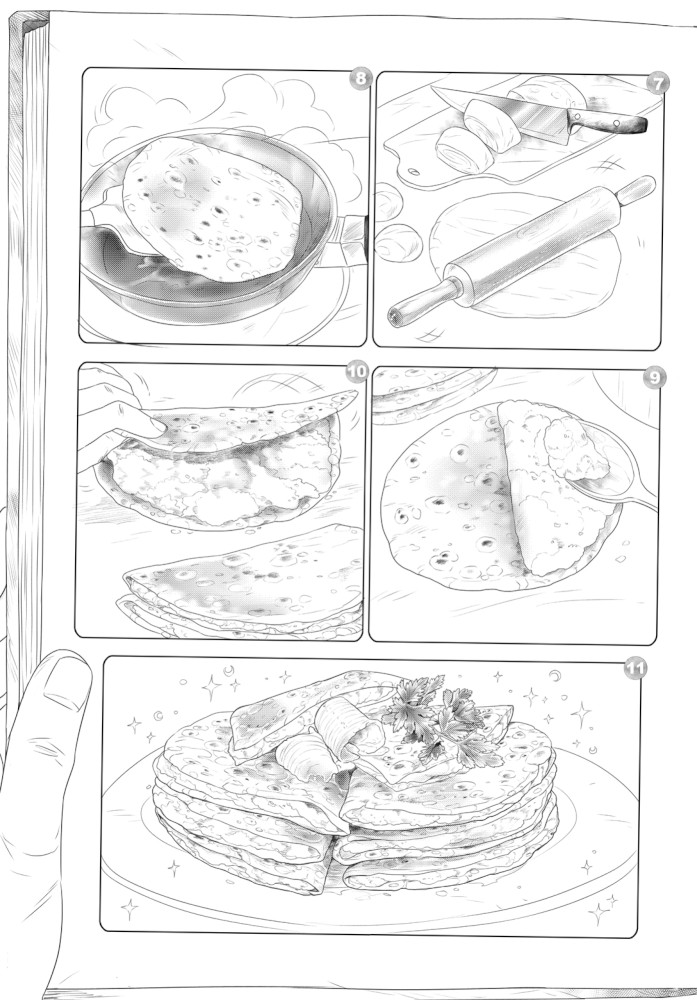 8
7
10
9
11