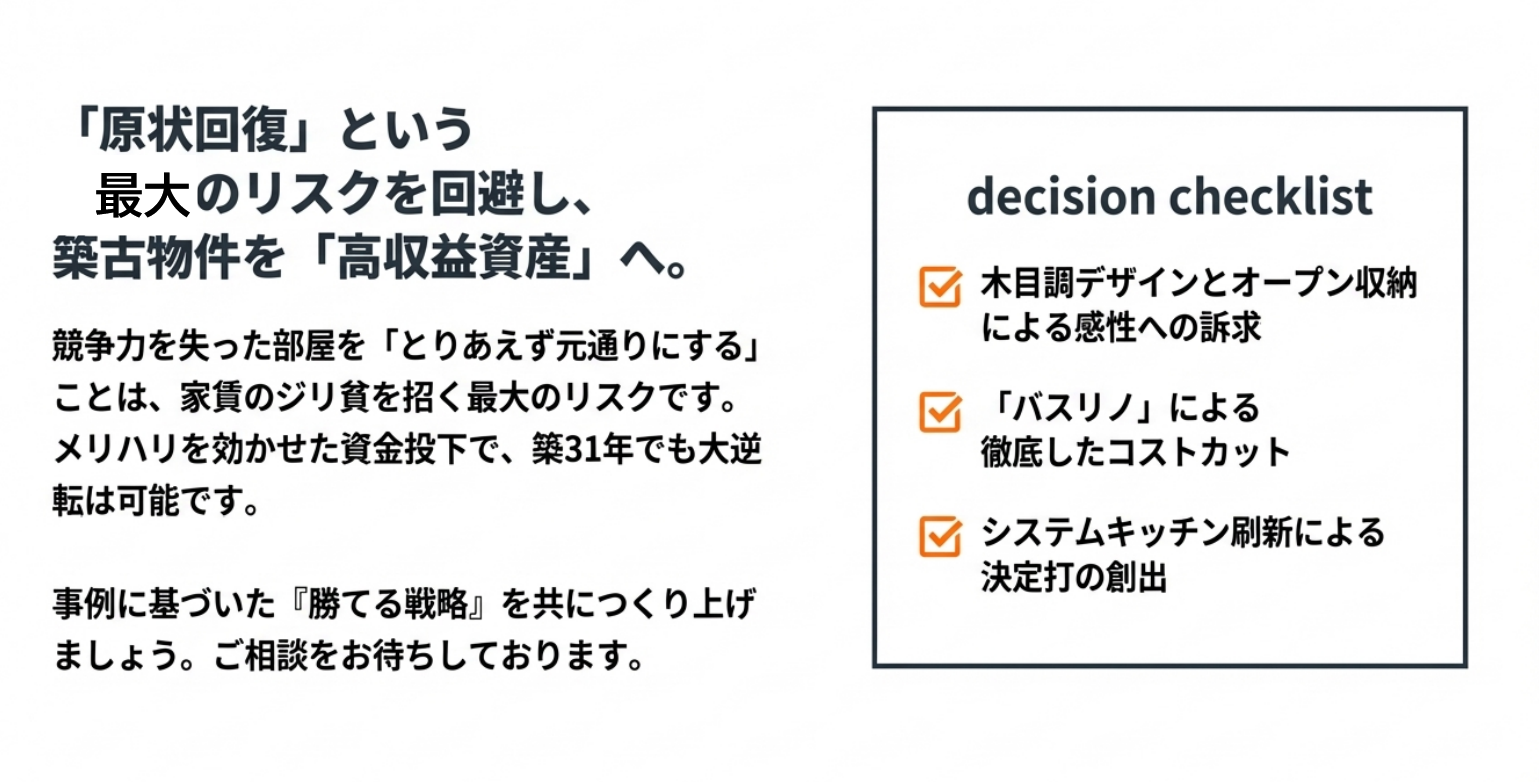 「原状回復」という
最大のリスクを回避し、
築古物件を「高収益資産」へ。

競争力を失った部屋を「とりあえず元通りにする」ことは、家賃のジリ貧を招く最大のリスクです。メリハリを効かせた資金投下で、築31年でも大逆転は可能です。

事例に基づいた『勝てる戦略』を共につくり上げましょう。ご相談をお待ちしております。

decision checklist

☑ 木目調デザインとオープン収納による感性への訴求

☑ 「バスリノ」による徹底したコストカット

☑ システムキッチン刷新による決定打の創出