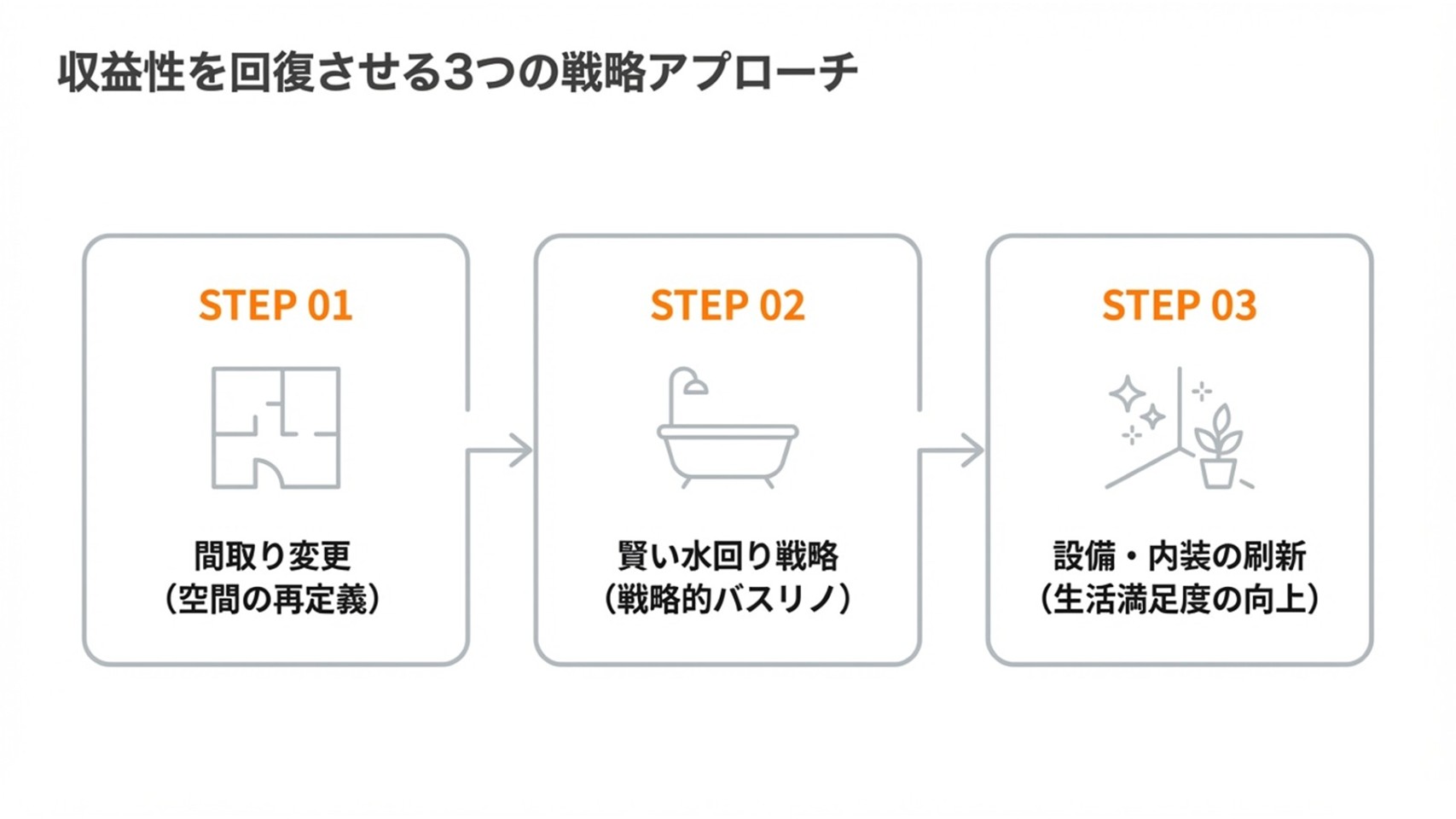 収益性を回復させる3つの戦略アプローチ

STEP 01

間取り変更
（空間の再定義）

STEP 02

賢い水回り戦略
（戦略的バスリノ）

STEP 03

設備・内装の刷新
（生活満足度の向上）