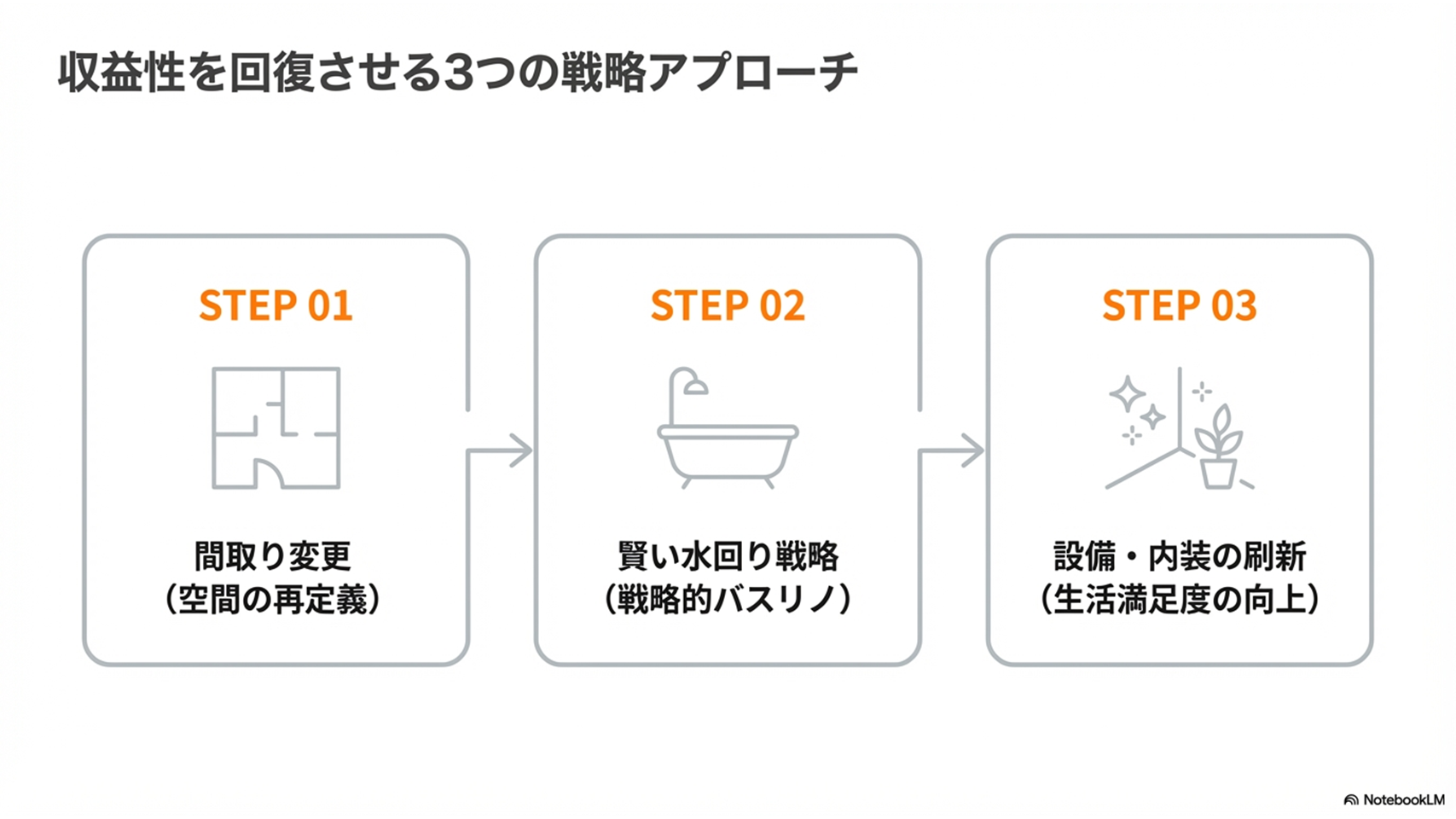 収益性を回復させる3つの戦略アプローチ

STEP 01

間取り変更
（空間の再定義）

STEP 02

賢い水回り戦略
（戦略的バスリノ）

STEP 03

設備・内装の刷新
（生活満足度の向上）

NotebookLM