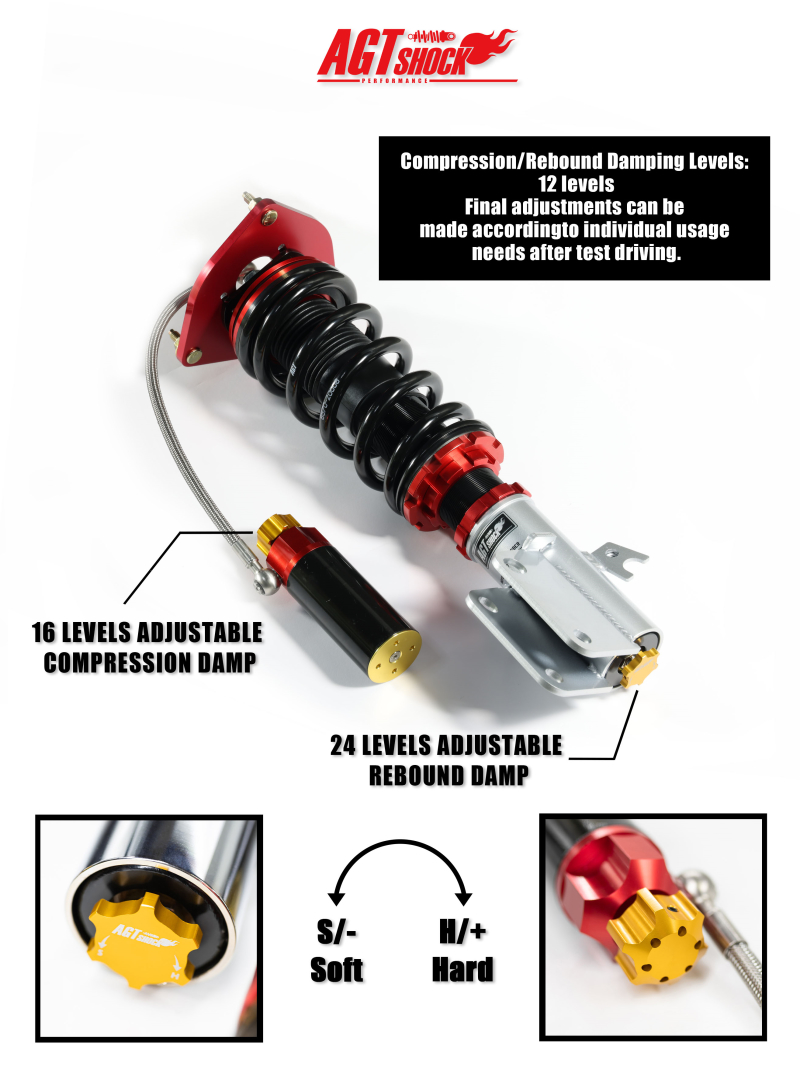 AGT SHOCK
PERFORMANCE

Compression/Rebound Damping Levels:
12 levels
Final adjustments can be made accordingto individual usage needs after test driving.

16 LEVELS ADJUSTABLE COMPRESSION DAMP

24 LEVELS ADJUSTABLE REBOUND DAMP

AGT SHOCK

S/-
Soft

H/+
Hard