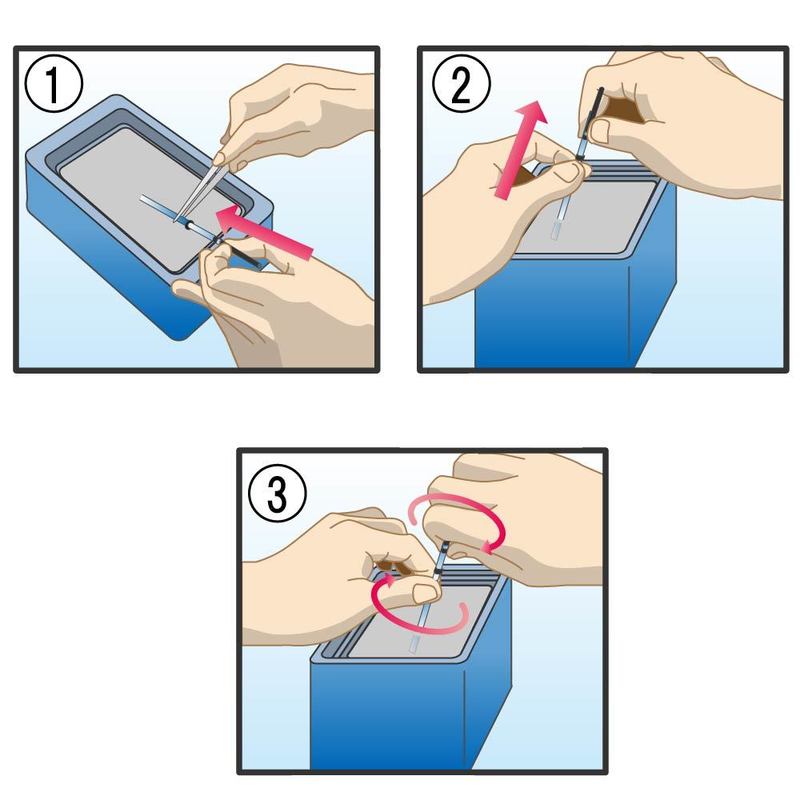 ①

②

③