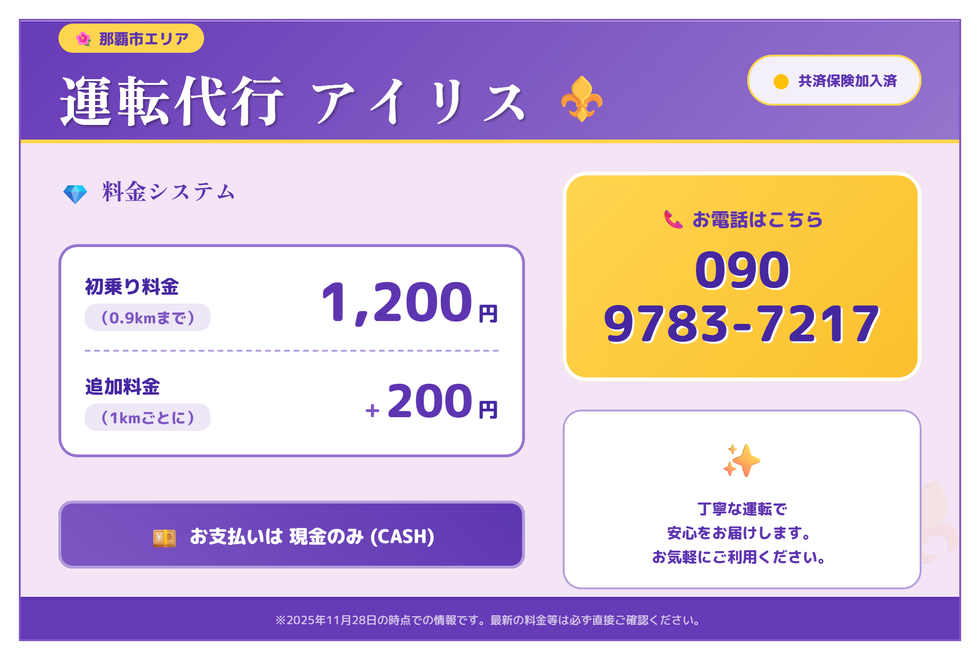 那覇市エリア

運転代行 アイリス

共済保険加入済

料金システム

初乗り料金
(0.9kmまで)

1,200円

追加料金
(1kmごとに)

+200円

お支払いは 現金のみ (CASH)

お電話はこちら

090
9783-7217

丁寧な運転で
安心をお届けします。
お気軽にご利用ください。

※2025年11月28日の時点での情報です。最新の料金等は必ず直接ご確認ください。