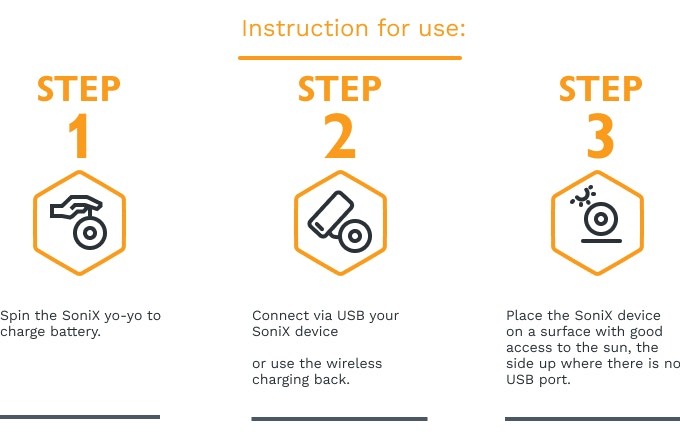 Instruction for use:

STEP
1

Spin the SoniX yo-yo to charge battery.

STEP
2

Connect via USB your SoniX device

or use the wireless charging back.

STEP
3

Place the SoniX device on a surface with good access to the sun, the side up where there is no USB port.