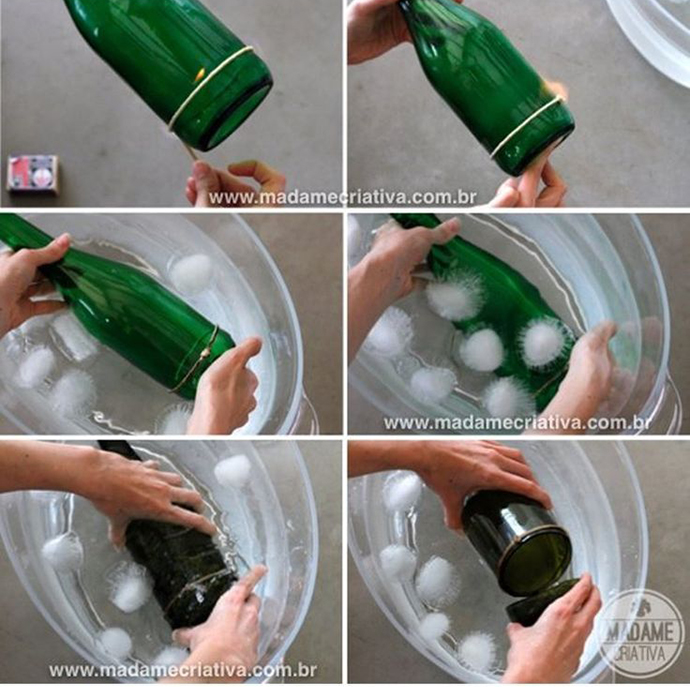 www.madamecriativa.com.br

www.madamecriativa.com.br

www.madamecriativa.com.br

MADAME CRIATIVA