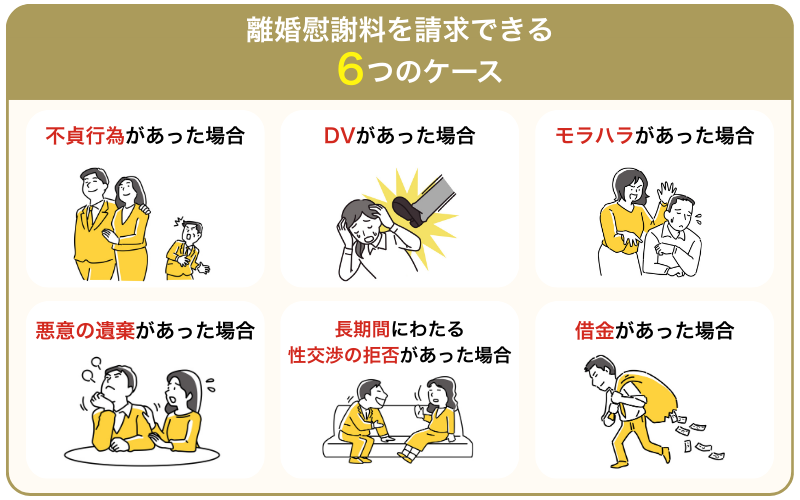 離婚慰謝料を請求できる
6つのケース

不貞行為があった場合

DVがあった場合

モラハラがあった場合

悪意の遺棄があった場合

長期間にわたる
性交渉の拒否があった場合

借金があった場合