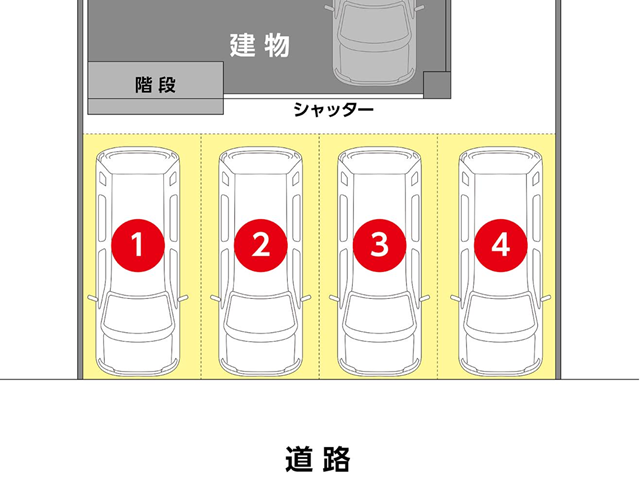 建物

階段

シャッター

1

2

3

4

道路