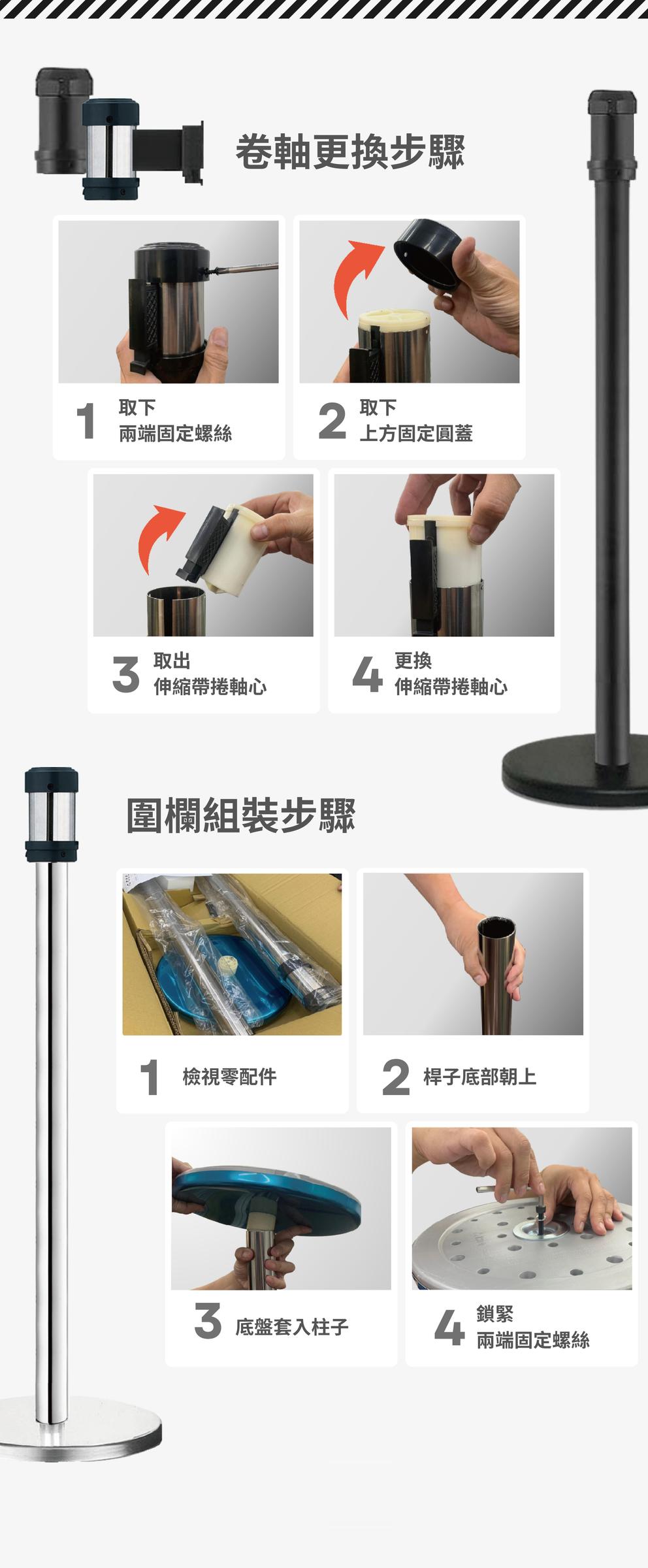 卷軸更換步驟

1 取下
兩端固定螺絲

2 取下
上方固定圓蓋

3 取出
伸縮帶捲軸心

4 更換
伸縮帶捲軸心

圍欄組裝步驟

1 檢視零配件

2 桿子底部朝上

3 底盤套入柱子

4 鎖緊
兩端固定螺絲