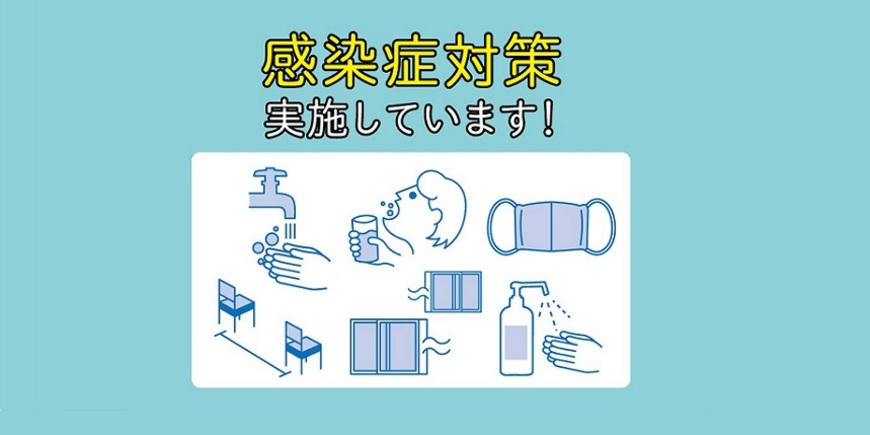 感染症対策
実施しています!