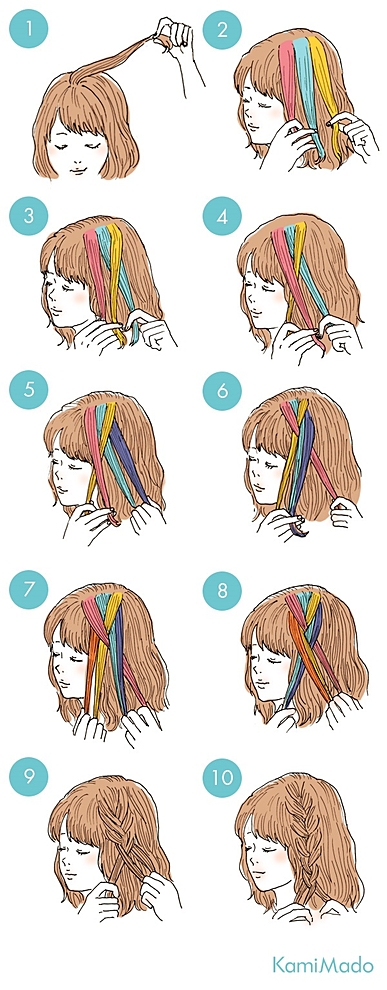 1
2
3
4
5
6
7
8
9
10
KamiMado