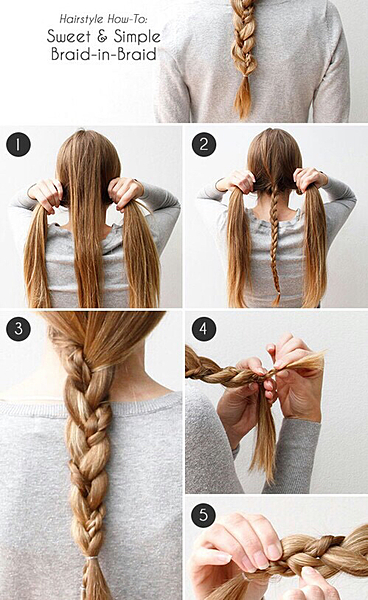 Hairstyle How-To:
Sweet & Simple
Braid-in-Braid

1

2

3

4

5