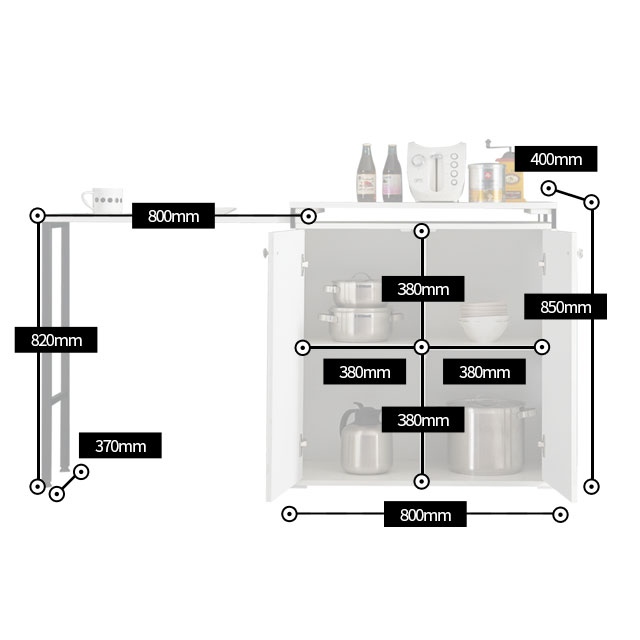 400mm

800mm

380mm

850mm

820mm

380mm

380mm

380mm

370mm

800mm